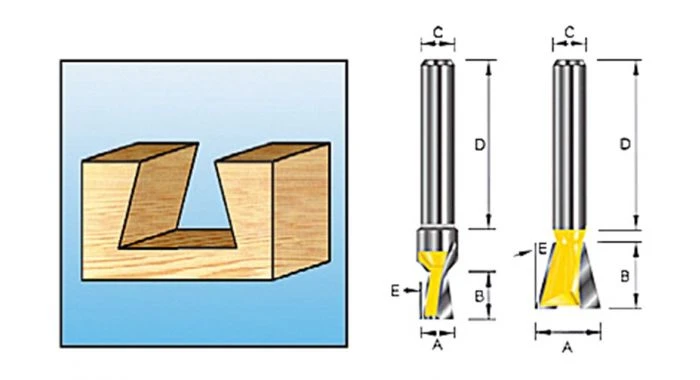 C
D
E
B
A
C
D
E
B
A